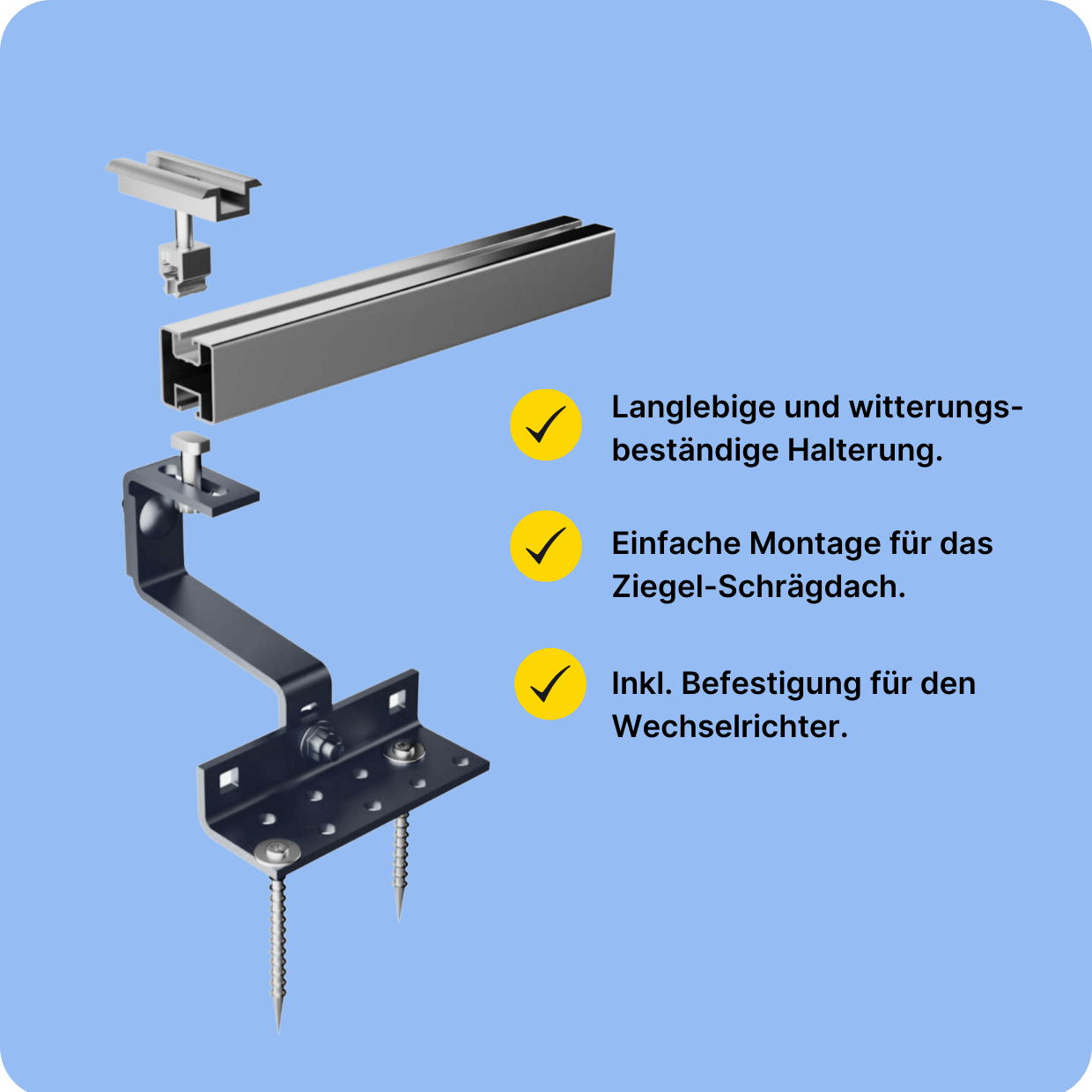 Langlebige und witterungsbeständige Halterung.

Einfache Montage für das Ziegel-Schrägdach.

Inkl. Befestigung für den Wechselrichter.