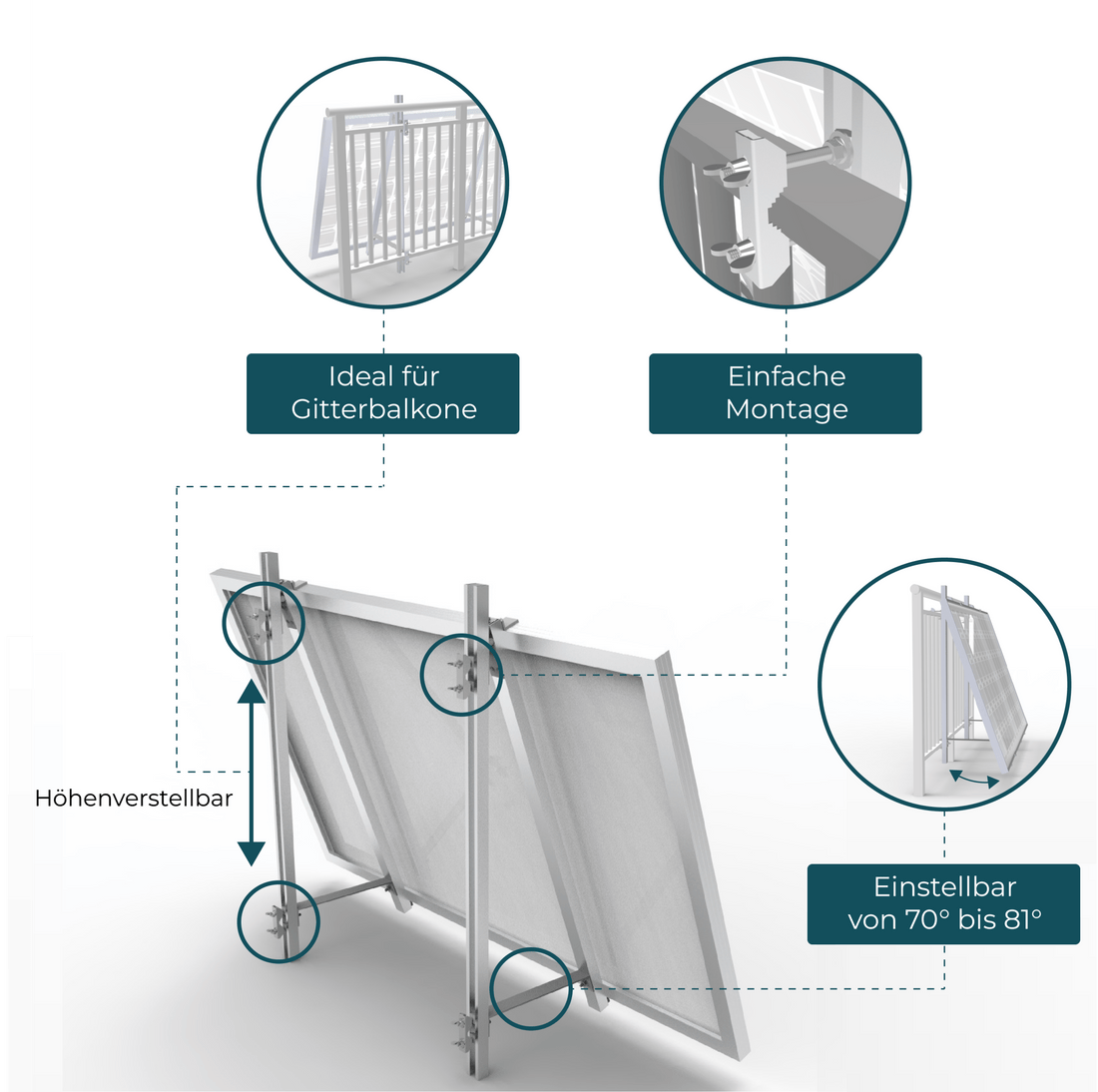 Ideal für Gitterbalkone

Einfache Montage

Höhenverstellbar

Einstellbar von 70° bis 81°