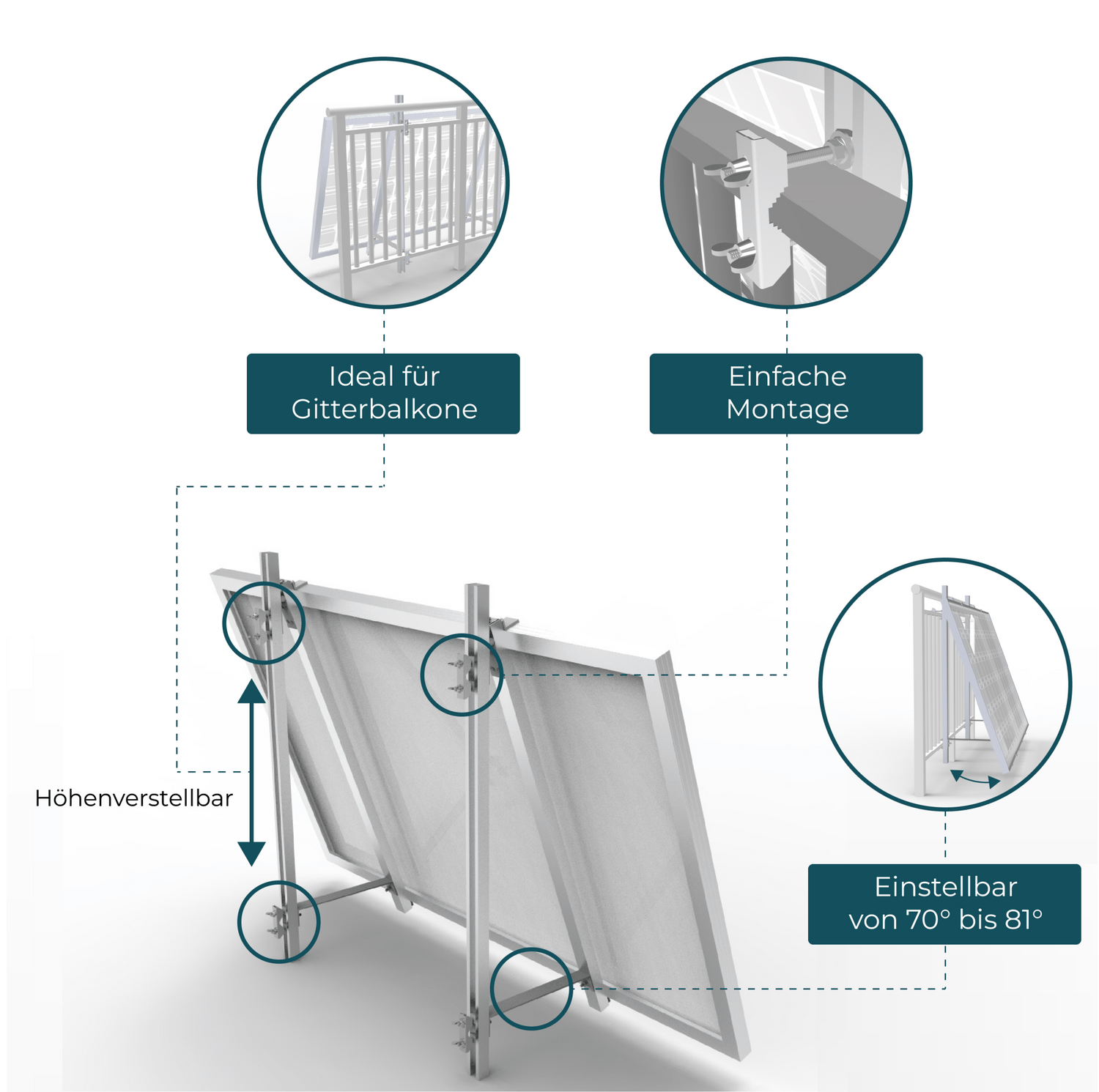 Ideal für Gitterbalkone

Einfache Montage

Höhenverstellbar

Einstellbar von 70° bis 81°